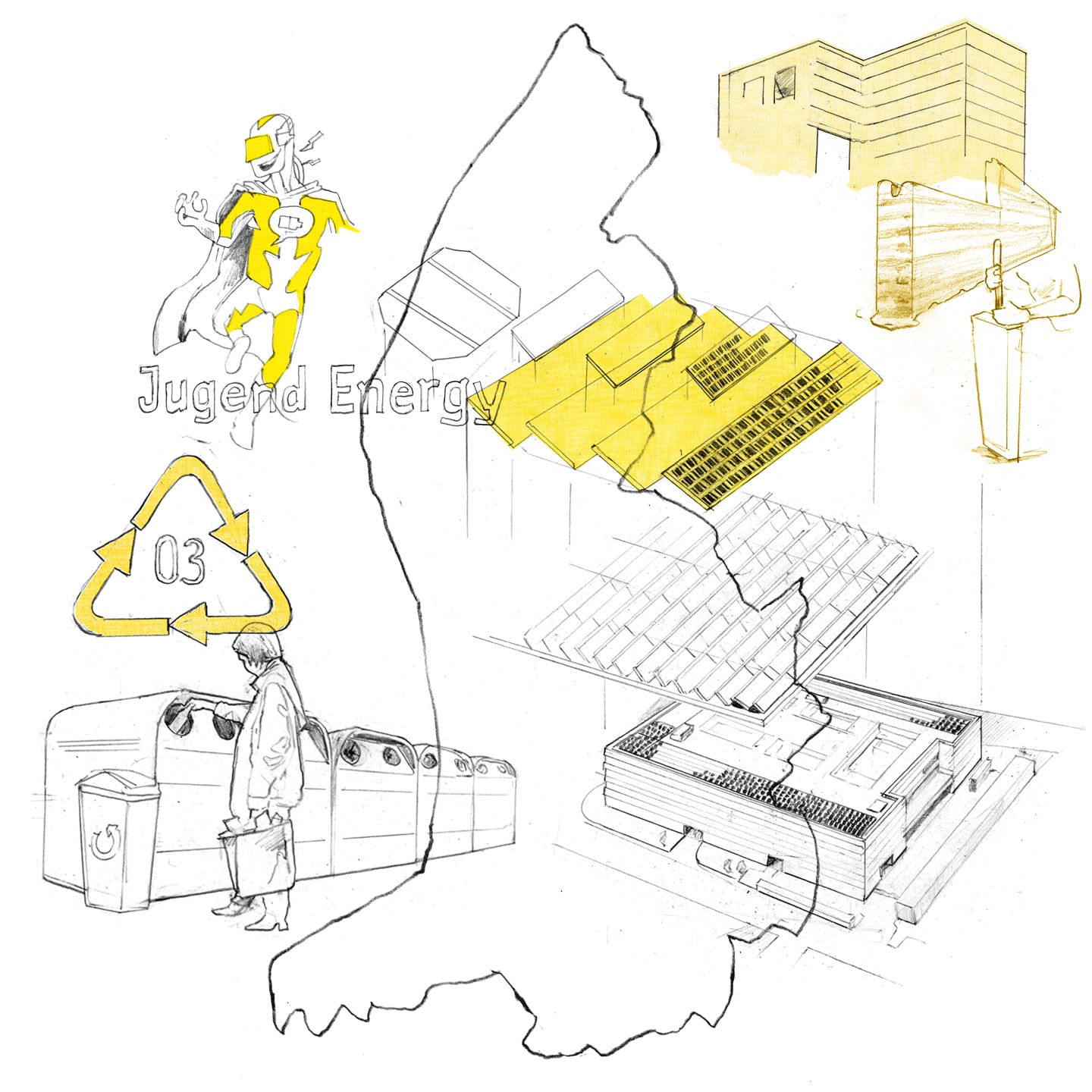 Jugend Energy

03